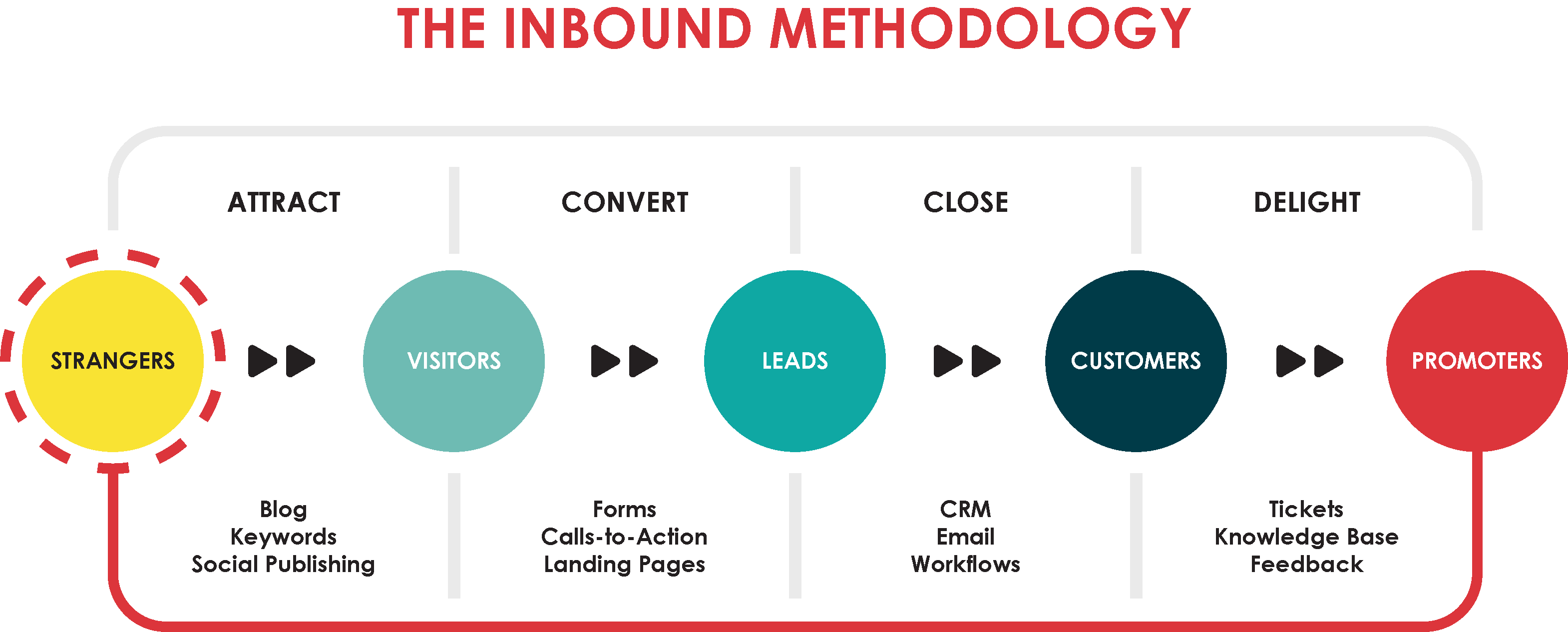 THE INBOUND METHODOLOGY

ATTRACT

CONVERT

CLOSE

DELIGHT

STRANGERS

VISITORS

LEADS

CUSTOMERS

PROMOTERS

Blog
Keywords
Social Publishing

Forms
Calls-to-Action
Landing Pages

CRM
Email
Workflows

Tickets
Knowledge Base
Feedback